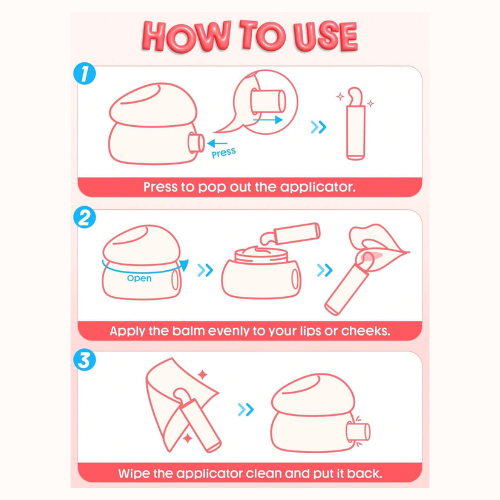 HOW TO USE

1

Press

Press to pop out the applicator.

2

Open

Apply the balm evenly to your lips or cheeks.

3

Wipe the applicator clean and put it back.